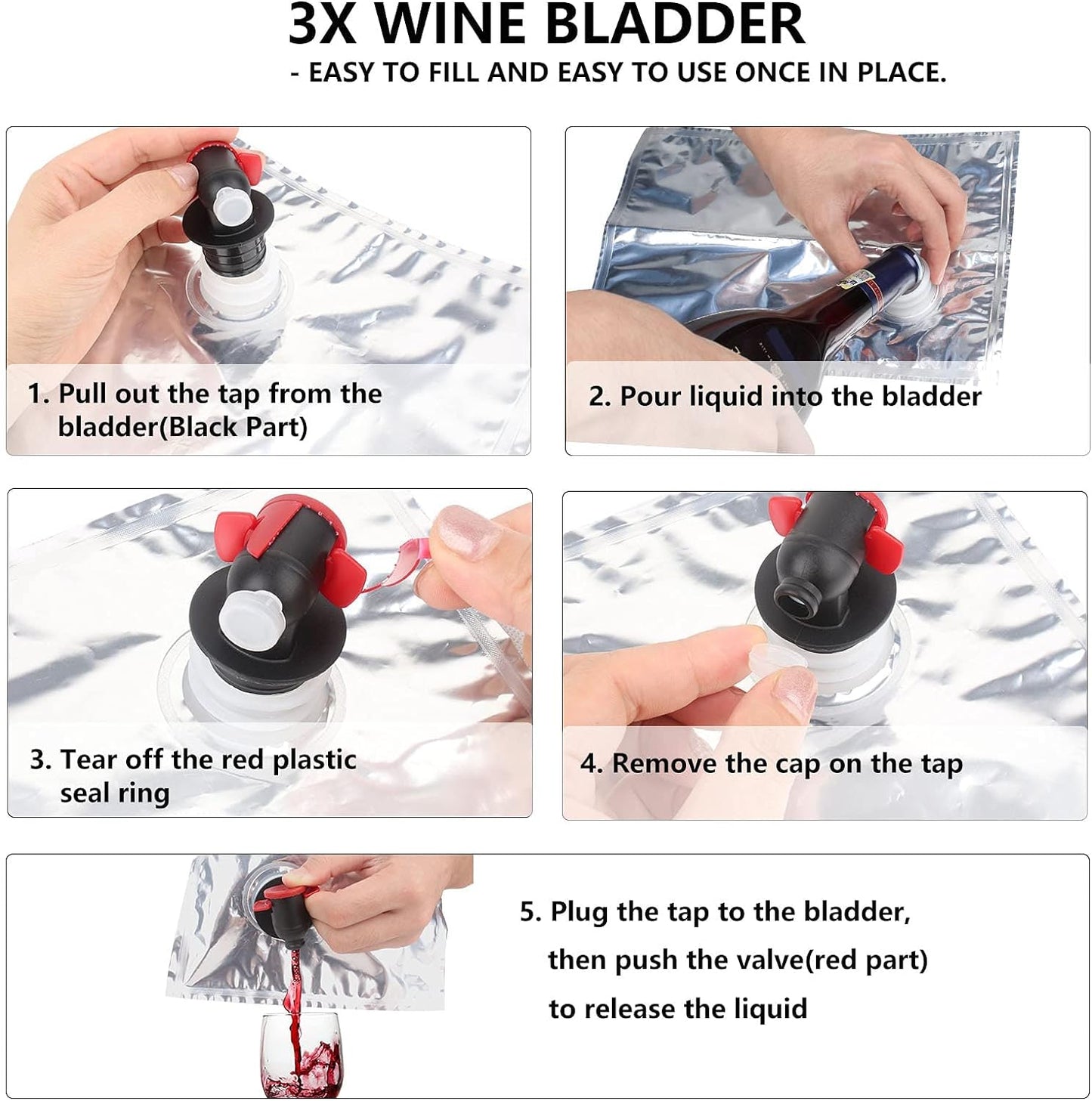 3X WINE BLADDER

- EASY TO FILL AND EASY TO USE ONCE IN PLACE.

1. Pull out the tap from the bladder(Black Part)

2. Pour liquid into the bladder

3. Tear off the red plastic seal ring

4. Remove the cap on the tap

5. Plug the tap to the bladder, then push the valve(red part) to release the liquid